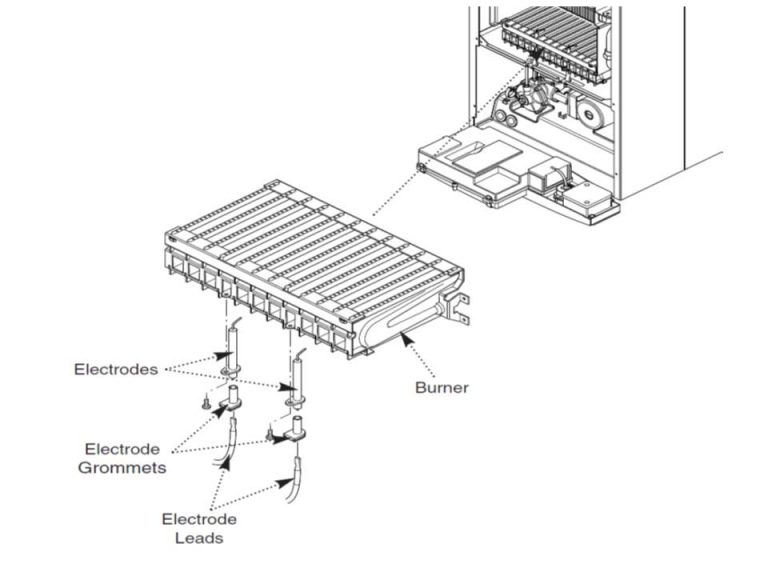 Electrodes

Burner

Electrode Grommets

Electrode Leads