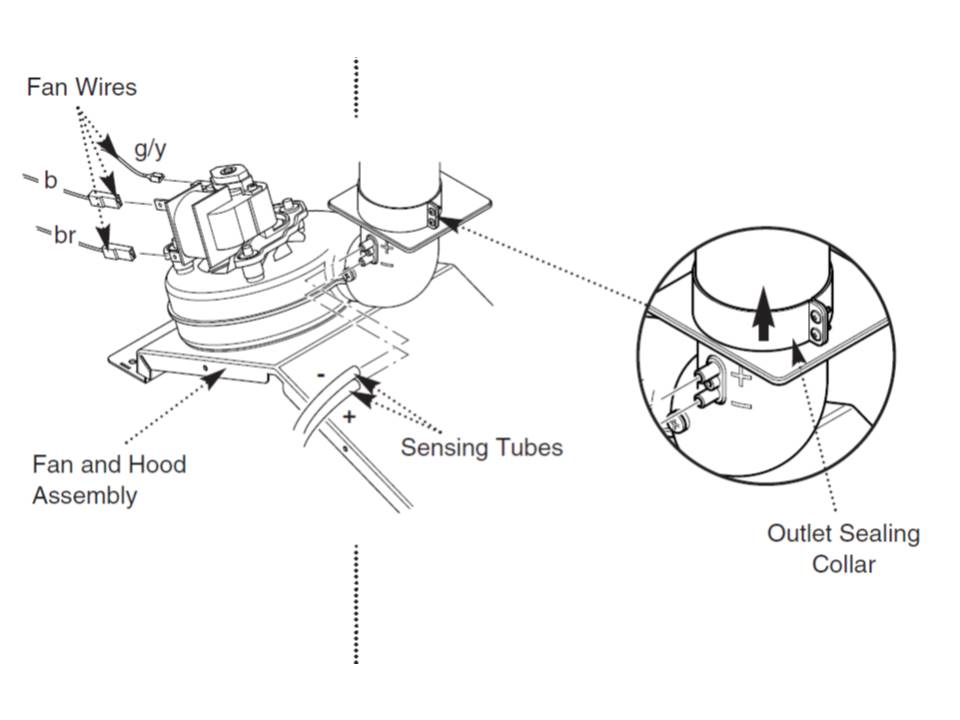 Fan Wires

g/y

b

br

+

-

-

+

Fan and Hood Assembly

Sensing Tubes

+

-

Outlet Sealing Collar