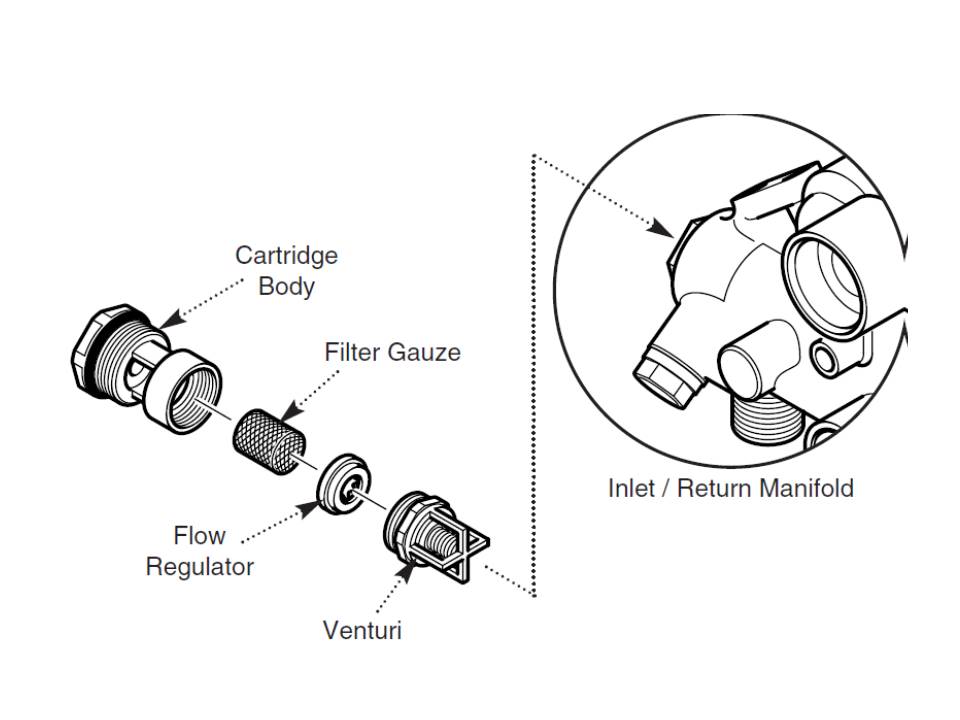 Cartridge Body

Filter Gauze

Flow Regulator

Venturi

Inlet / Return Manifold