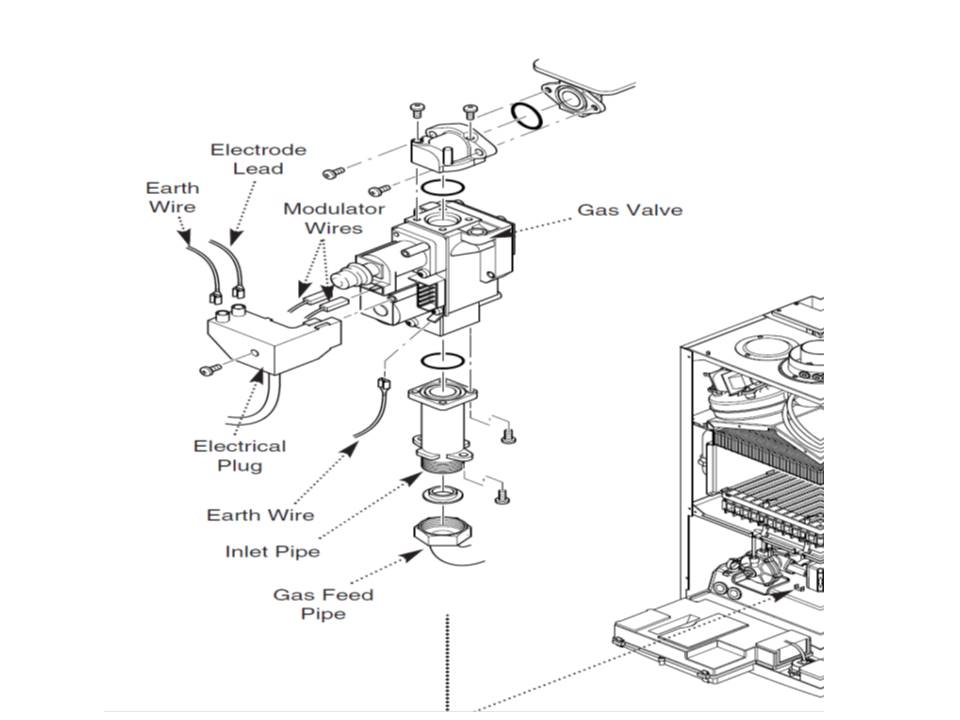 Electrode Lead

Earth Wire

Modulator Wires

Gas Valve

Electrical Plug

Earth Wire

Inlet Pipe

Gas Feed Pipe