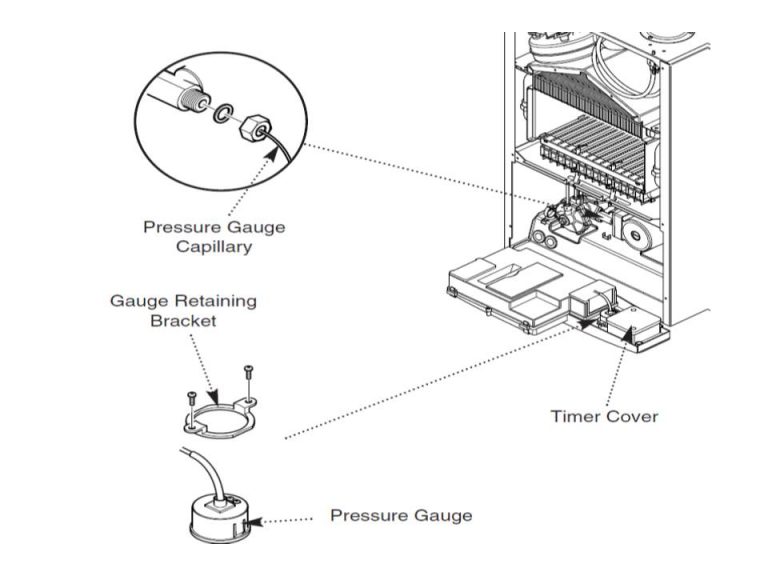 Pressure Gauge Capillary

Gauge Retaining Bracket

Timer Cover

Pressure Gauge