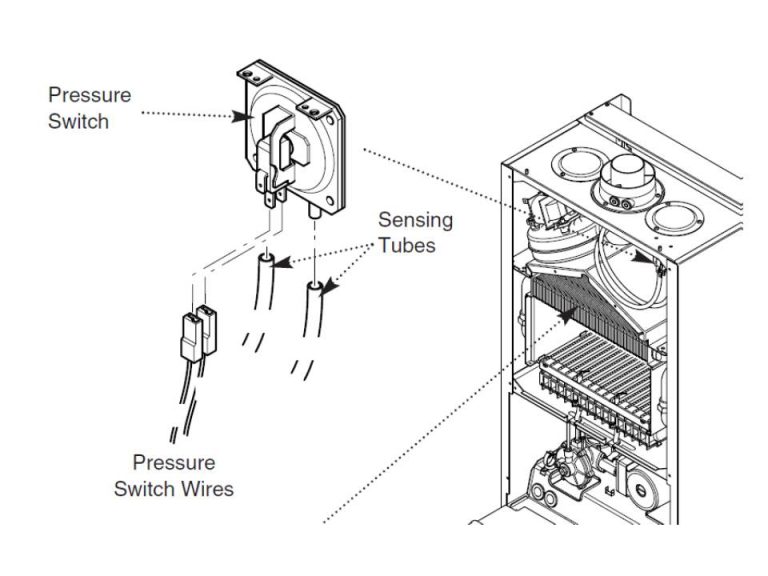 Pressure Switch

Sensing Tubes

Pressure Switch Wires