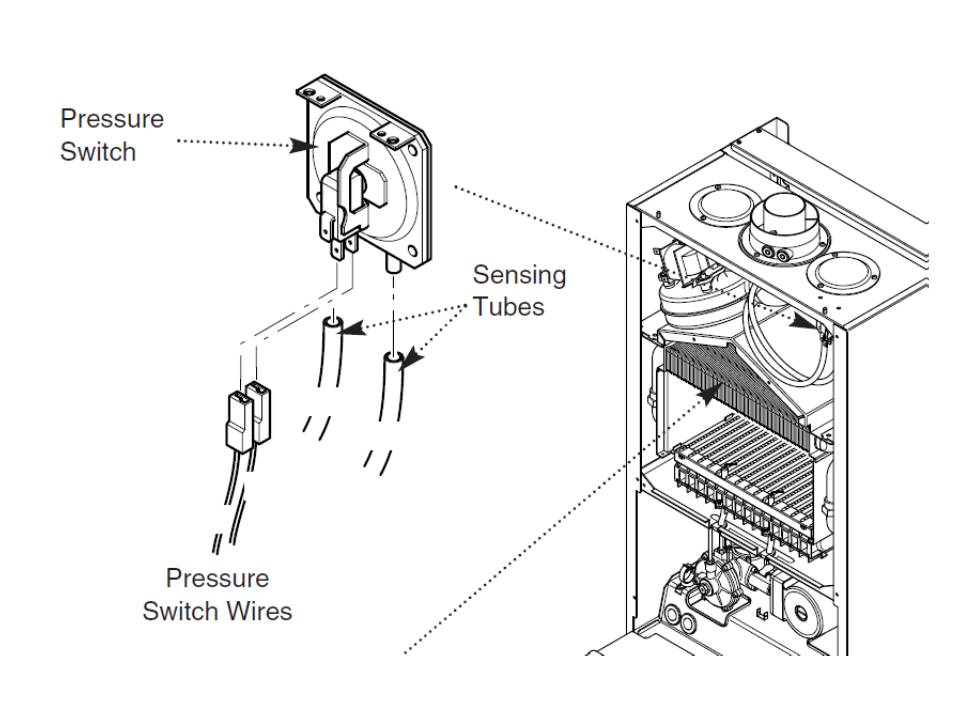 Pressure Switch

Sensing Tubes

Pressure Switch Wires