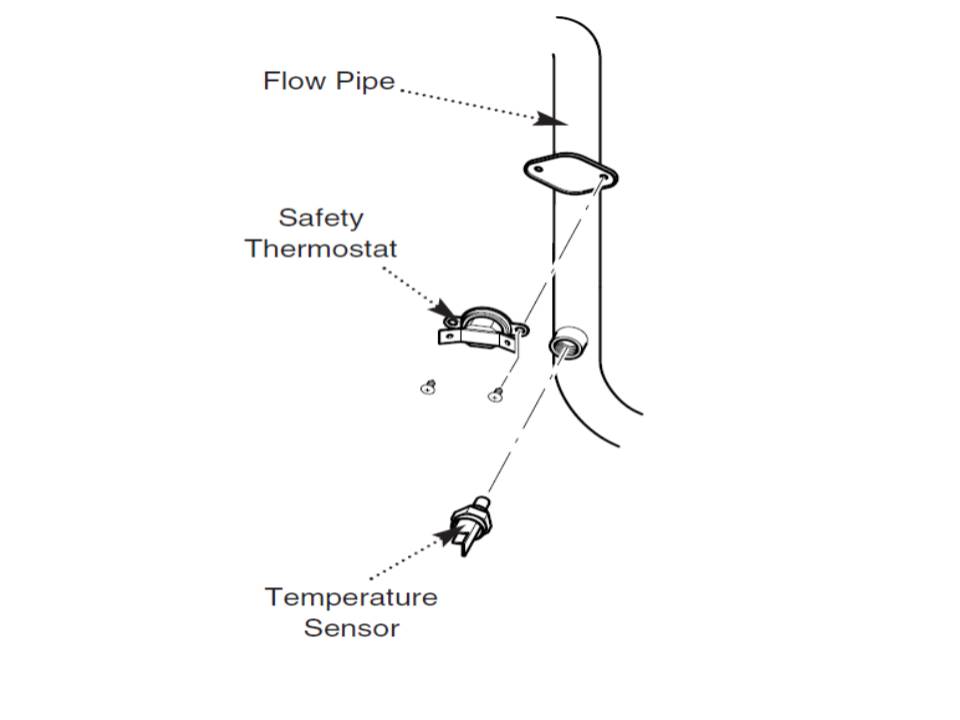 Flow Pipe

Safety Thermostat

Temperature Sensor